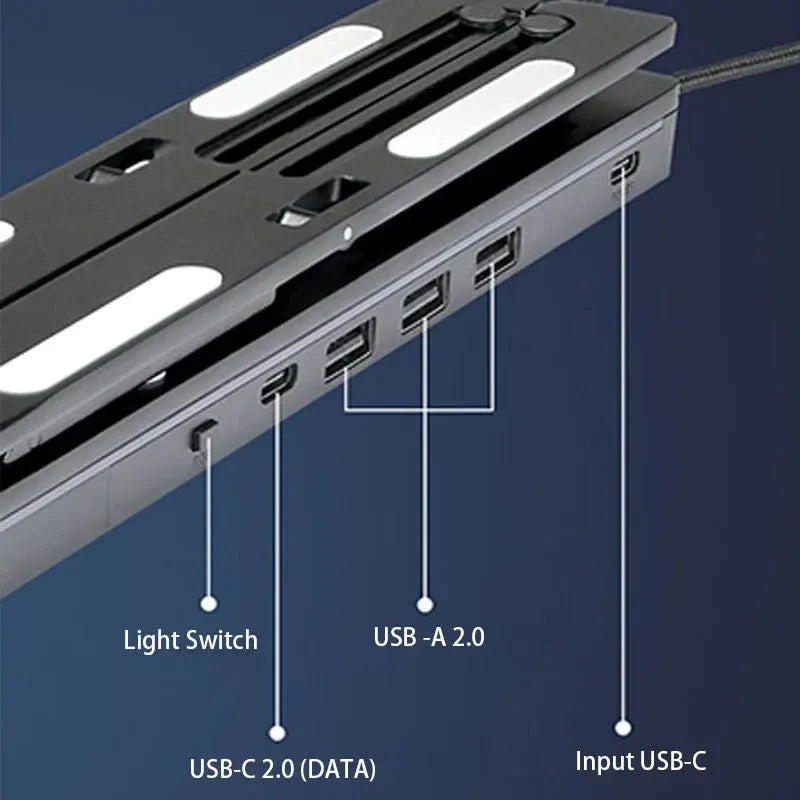 Light Switch

USB -A 2.0

USB-C 2.0 (DATA)

Input USB-C