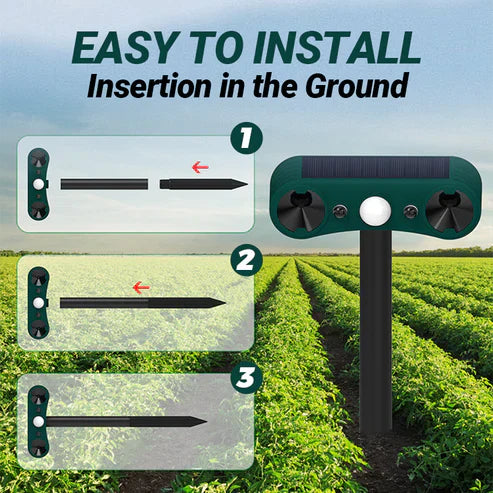 EASY TO INSTALL
Insertion in the Ground

1

2

3