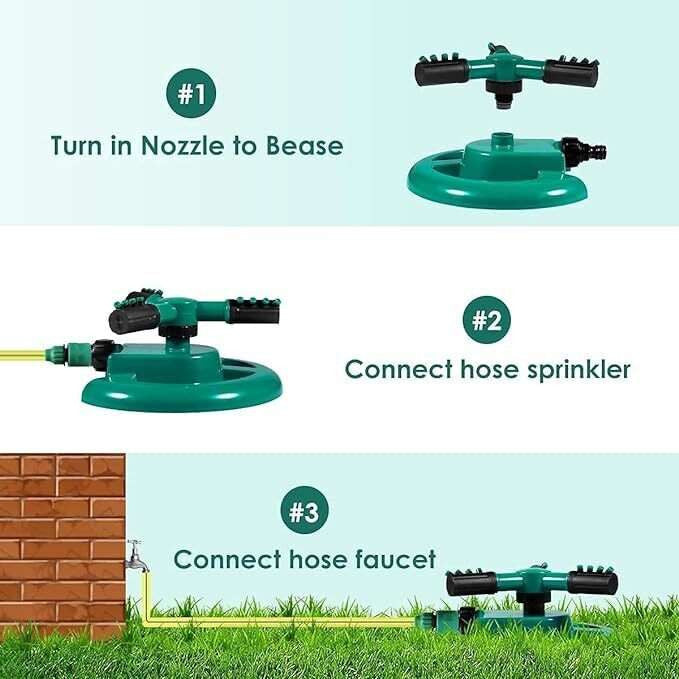 #1
Turn in Nozzle to Bease

#2
Connect hose sprinkler

#3
Connect hose faucet